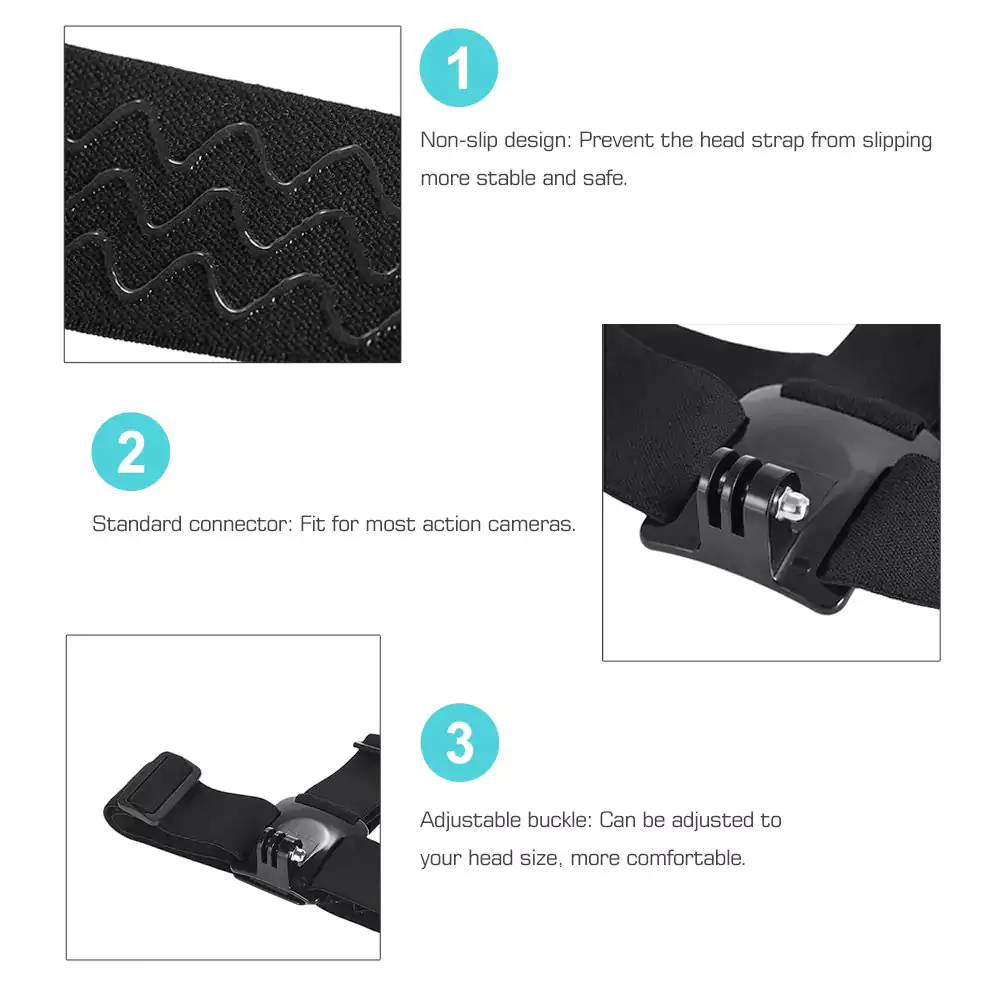 1

Non-slip design: Prevent the head strap from slipping more stable and safe.

2

Standard connector: Fit for most action cameras.

3

Adjustable buckle: Can be adjusted to your head size, more comfortable.